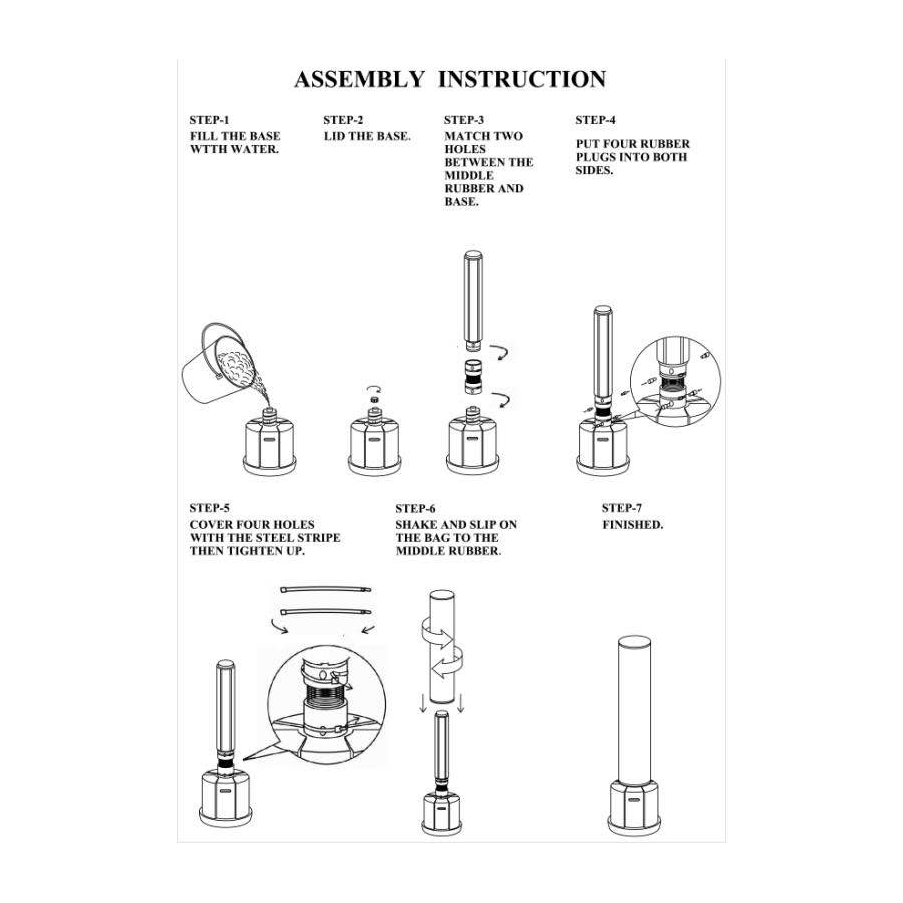 ASSEMBLY INSTRUCTION

STEP-1
FILL THE BASE WTTH WATER.

STEP-2
LID THE BASE.

STEP-3
MATCH TWO HOLES BETWEEN THE MIDDLE RUBBER AND BASE.

STEP-4
PUT FOUR RUBBER PLUGS INTO BOTH SIDES.

STEP-5
COVER FOUR HOLES WITH THE STEEL STRIPE THEN TIGHTEN UP.

STEP-6
SHAKE AND SLIP ON THE BAG TO THE MIDDLE RUBBER.

STEP-7
FINISHED.